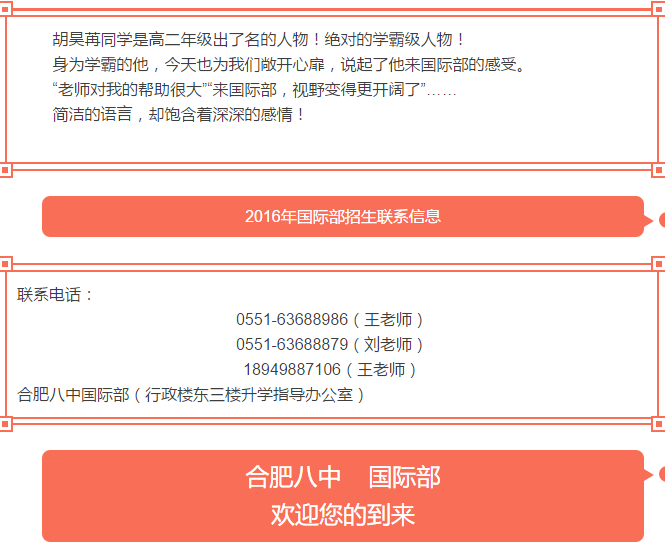 胡昊苒同学是高二年级出了名的人物！绝对的学霸级人物！
身为学霸的他，今天也为我们敞开心扉，说起了他来国际部的感受。
“老师对我的帮助很大”“来国际部，视野变得更开阔了”……
简洁的语言，却饱含着深深的感情！

2016年国际部招生联系信息

联系电话：
0551-63688986（王老师）
0551-63688879（刘老师）
18949887106（王老师）
合肥八中国际部（行政楼东三楼升学指导办公室）

合肥八中 国际部
欢迎您的到来